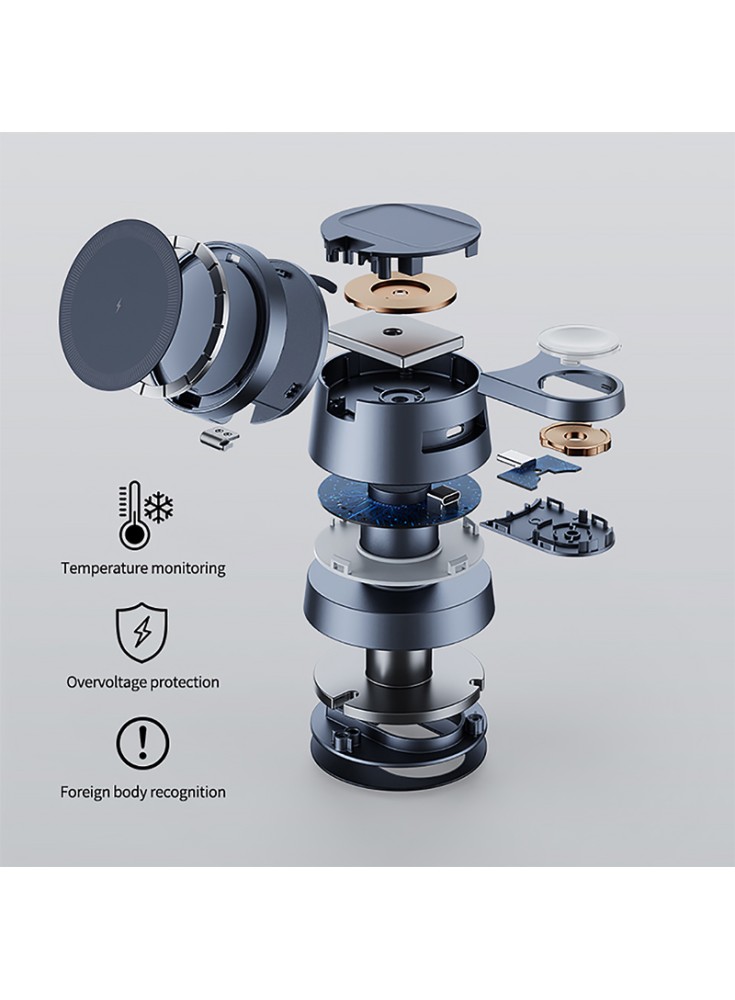 Temperature monitoring

Overvoltage protection

Foreign body recognition