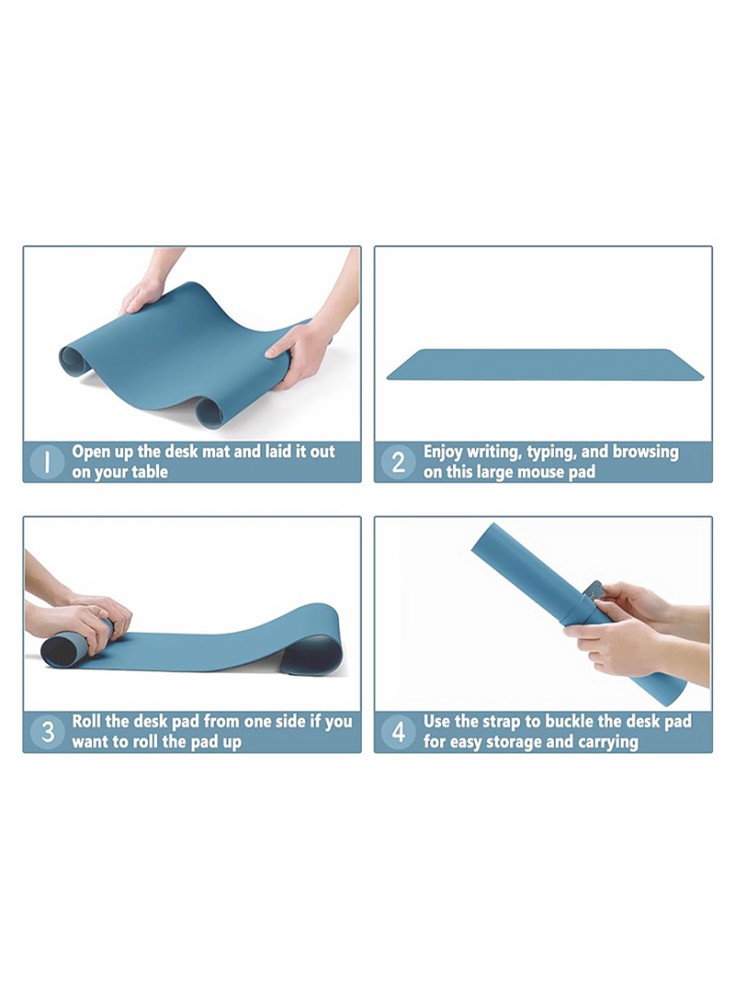 1 Open up the desk mat and laid it out on your table

2 Enjoy writing, typing, and browsing on this large mouse pad

3 Roll the desk pad from one side if you want to roll the pad up

4 Use the strap to buckle the desk pad for easy storage and carrying